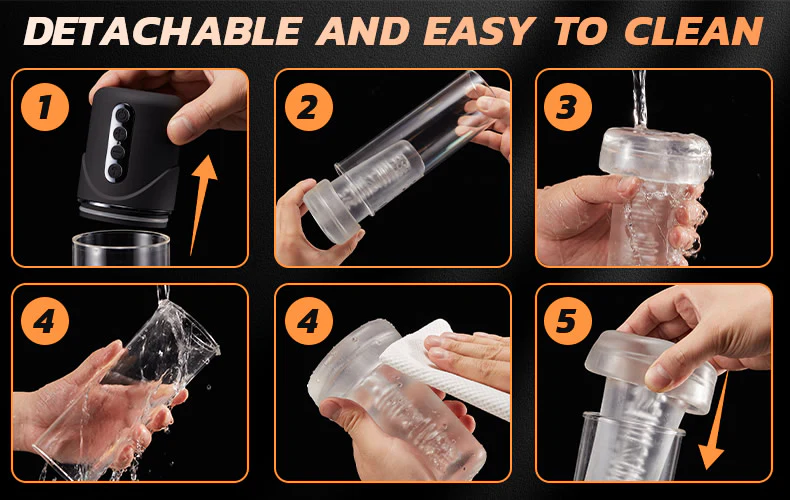 DETACHABLE AND EASY TO CLEAN

1

2

3

4

4

5